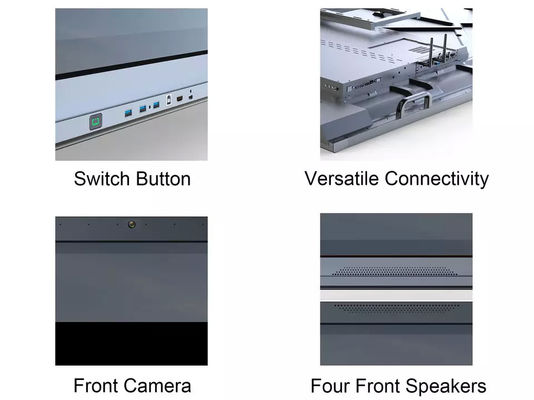 Switch Button

Versatile Connectivity

Front Camera

Four Front Speakers